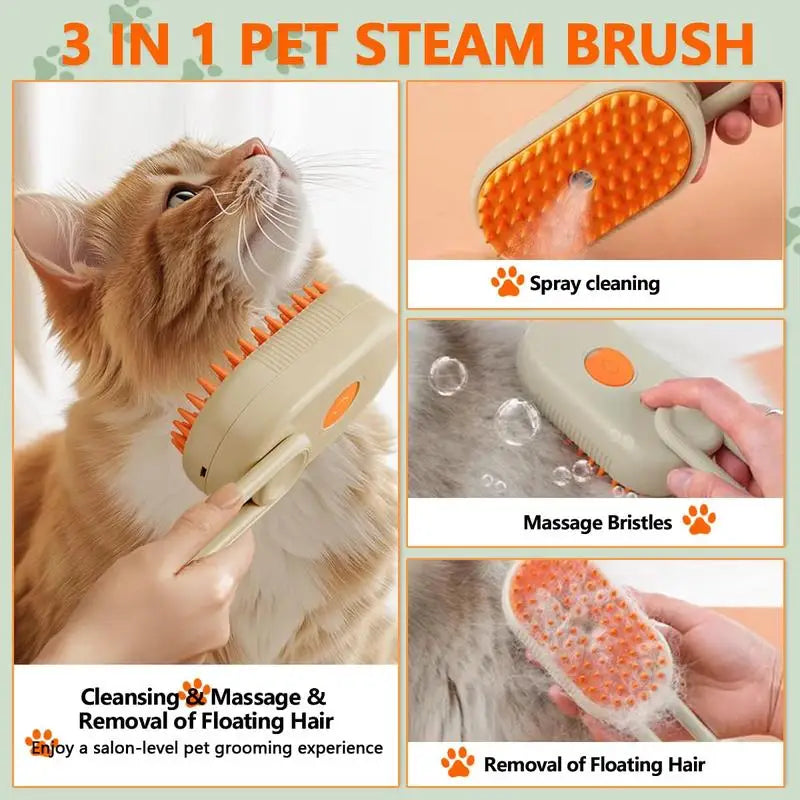 3 IN 1 PET STEAM BRUSH

Cleansing & Massage & Removal of Floating Hair

Enjoy a salon-level pet grooming experience

Spray cleaning

Massage Bristles

Removal of Floating Hair