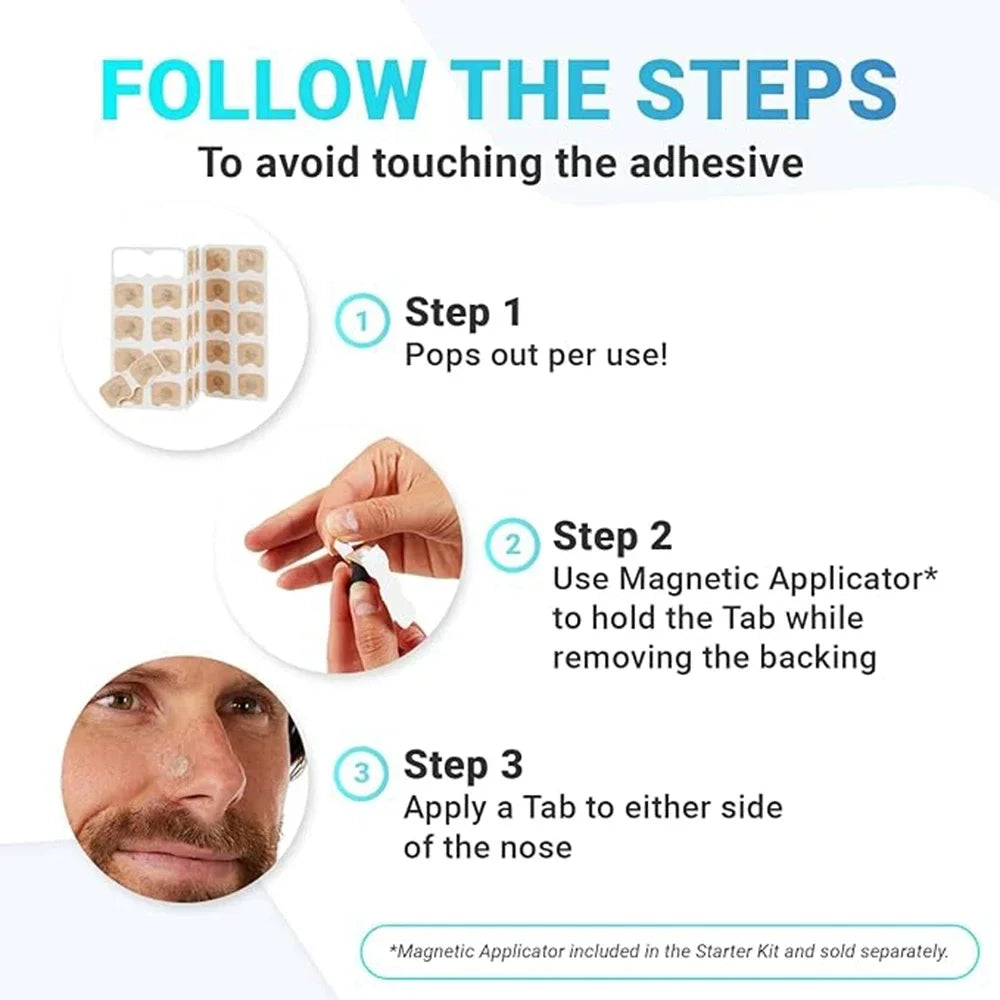 FOLLOW THE STEPS
To avoid touching the adhesive

1 Step 1
Pops out per use!

2 Step 2
Use Magnetic Applicator* to hold the Tab while removing the backing

3 Step 3
Apply a Tab to either side of the nose

*Magnetic Applicator included in the Starter Kit and sold separately.